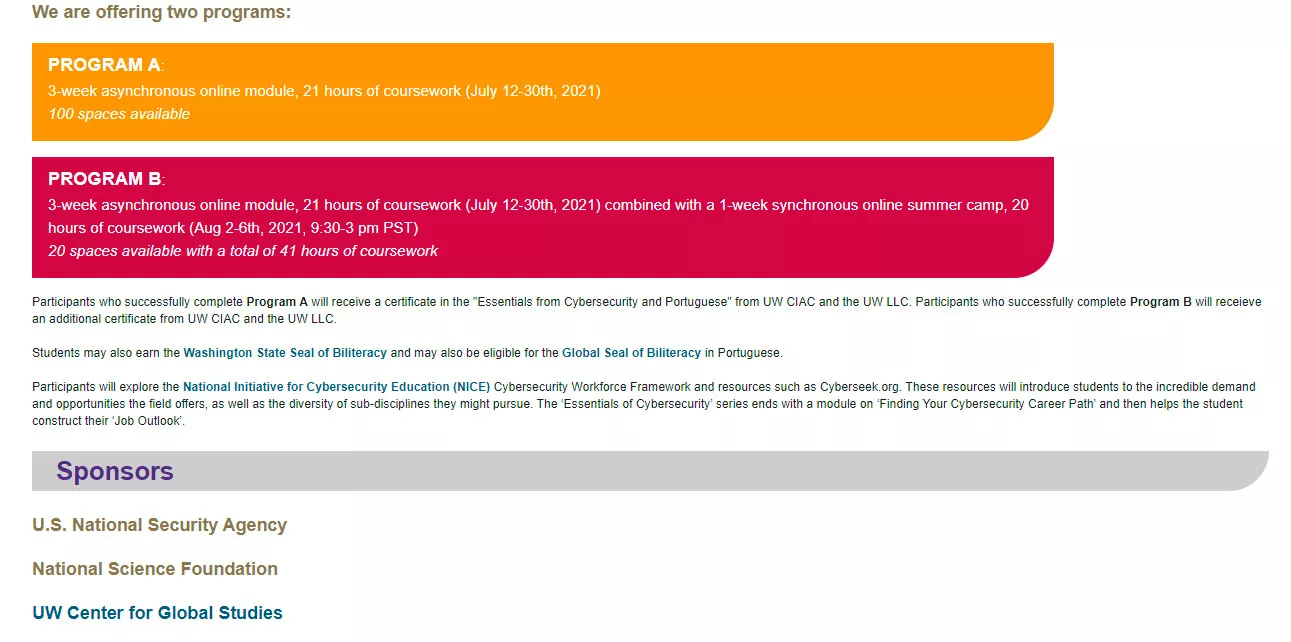 We are offering two programs:

PROGRAM A:
3-week asynchronous online module, 21 hours of coursework (July 12-30th, 2021)
100 spaces available

PROGRAM B:
3-week asynchronous online module, 21 hours of coursework (July 12-30th, 2021) combined with a 1-week synchronous online summer camp, 20 hours of coursework (Aug 2-6th, 2021, 9:30-3 pm PST)
20 spaces available with a total of 41 hours of coursework

Participants who successfully complete Program A will receive a certificate in the "Essentials from Cybersecurity and Portuguese" from UW CIAC and the UW LLC. Participants who successfully complete Program B will receieve an additional certificate from UW CIAC and the UW LLC.

Students may also earn the Washington State Seal of Biliteracy and may also be eligible for the Global Seal of Biliteracy in Portuguese.

Participants will explore the National Initiative for Cybersecurity Education (NICE) Cybersecurity Workforce Framework and resources such as Cyberseek.org. These resources will introduce students to the incredible demand and opportunities the field offers, as well as the diversity of sub-disciplines they might pursue. The 'Essentials of Cybersecurity' series ends with a module on 'Finding Your Cybersecurity Career Path' and then helps the student construct their 'Job Outlook'.

Sponsors

U.S. National Security Agency

National Science Foundation

UW Center for Global Studies